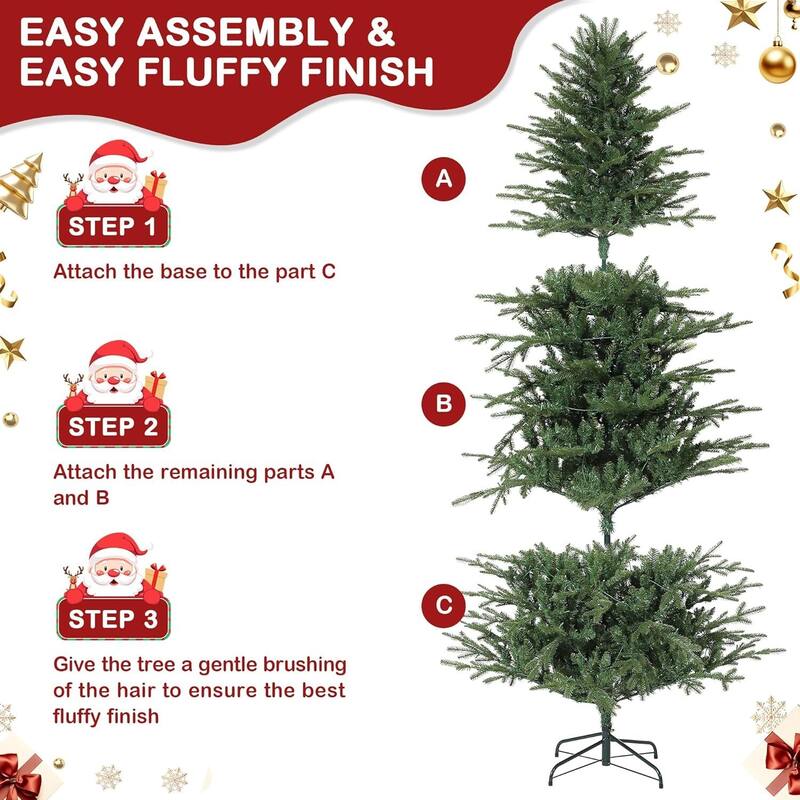 EASY ASSEMBLY &
EASY FLUFFY FINISH

STEP 1

Attach the base to the part C

STEP 2

Attach the remaining parts A and B

STEP 3

Give the tree a gentle brushing of the hair to ensure the best fluffy finish

A

B

C