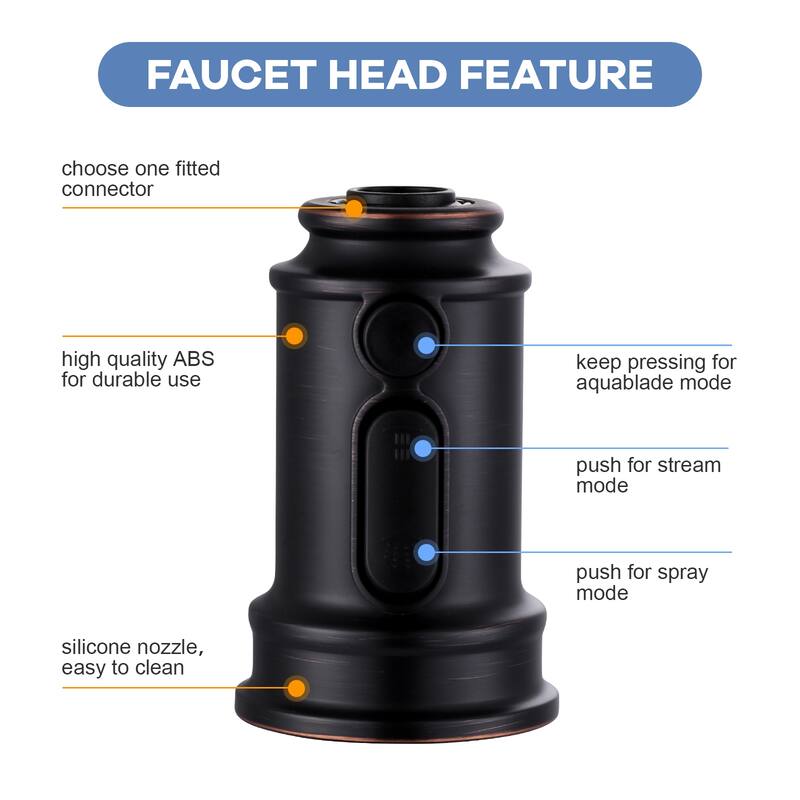 FAUCET HEAD FEATURE

choose one fitted connector

high quality ABS for durable use

silicone nozzle, easy to clean

keep pressing for aquablade mode

push for stream mode

push for spray mode