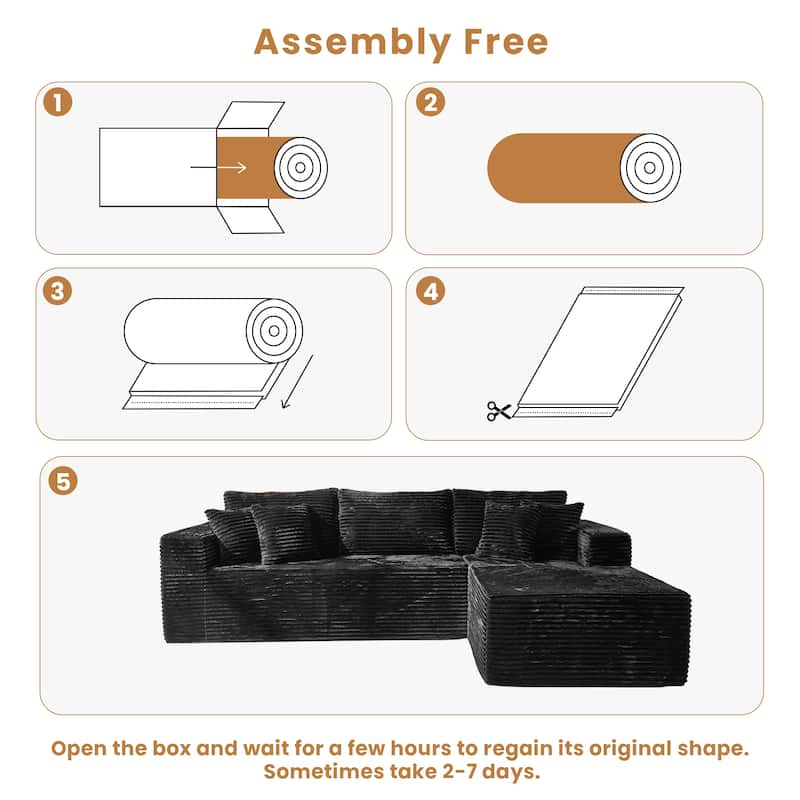 Assembly Free

1

2

3

4

5

Open the box and wait for a few hours to regain its original shape. Sometimes take 2-7 days.