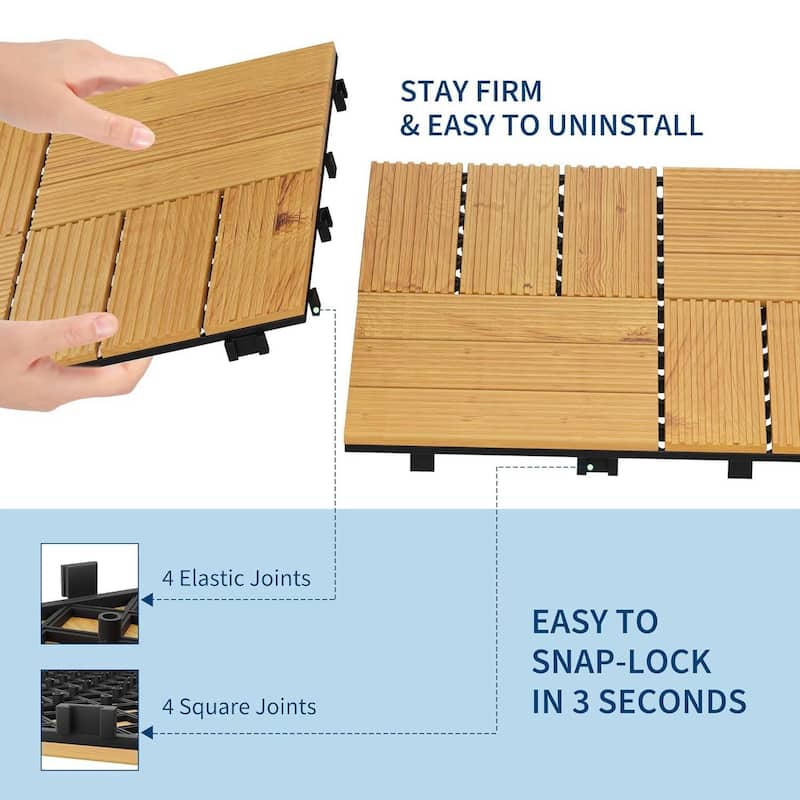 STAY FIRM
& EASY TO UNINSTALL

4 Elastic Joints

4 Square Joints

EASY TO
SNAP-LOCK
IN 3 SECONDS