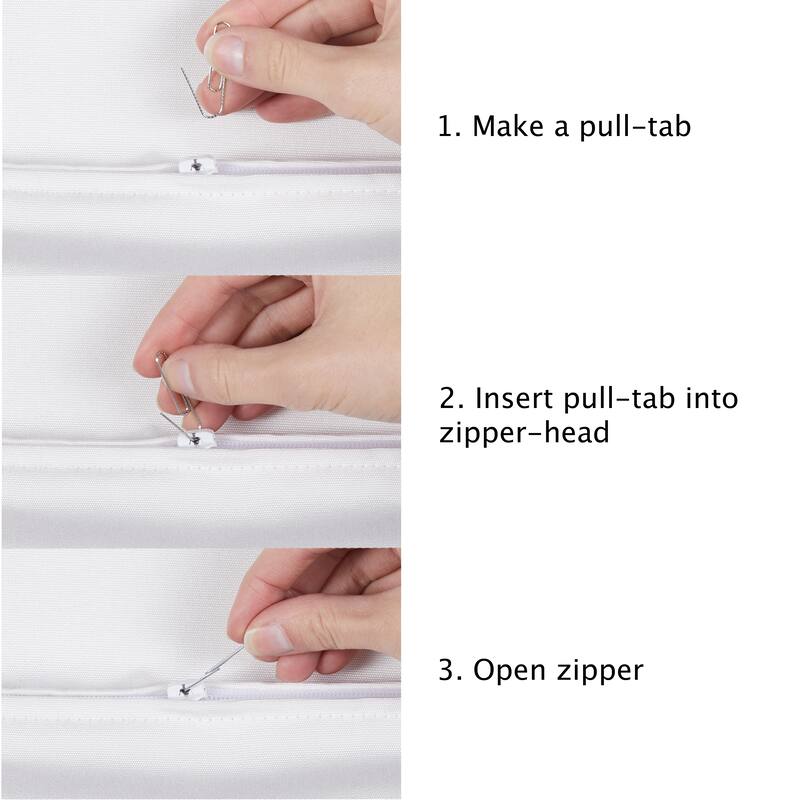 1. Make a pull-tab

2. Insert pull-tab into zipper-head

3. Open zipper