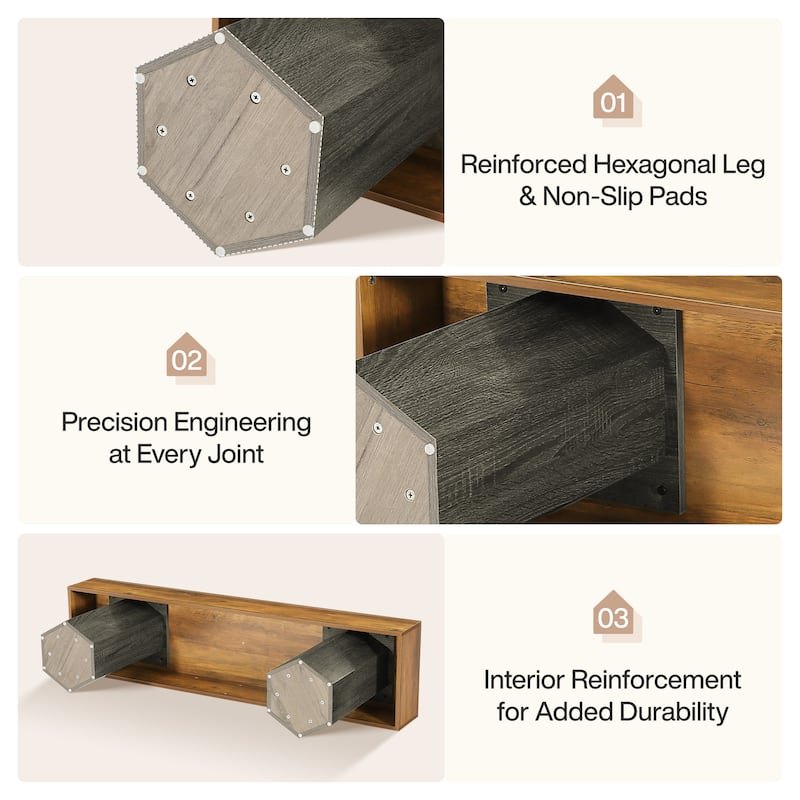 01

Reinforced Hexagonal Leg & Non-Slip Pads

02

Precision Engineering at Every Joint

03

Interior Reinforcement for Added Durability