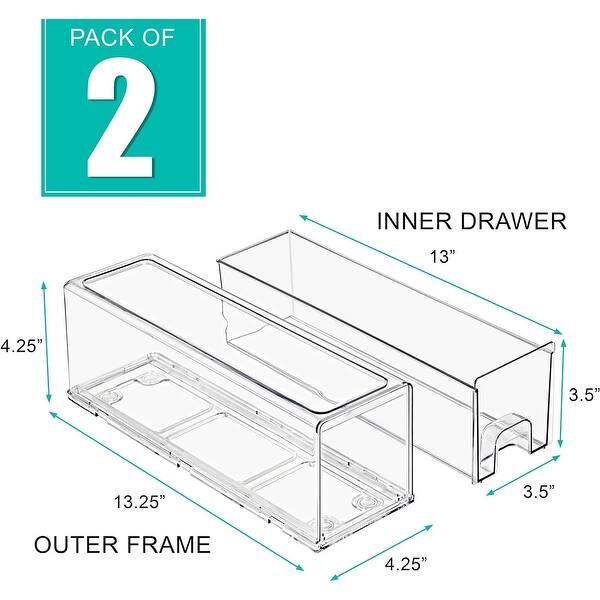 PACK OF
2

INNER DRAWER

13”

4.25”

3.5”

3.5”

13.25”

OUTER FRAME

4.25”