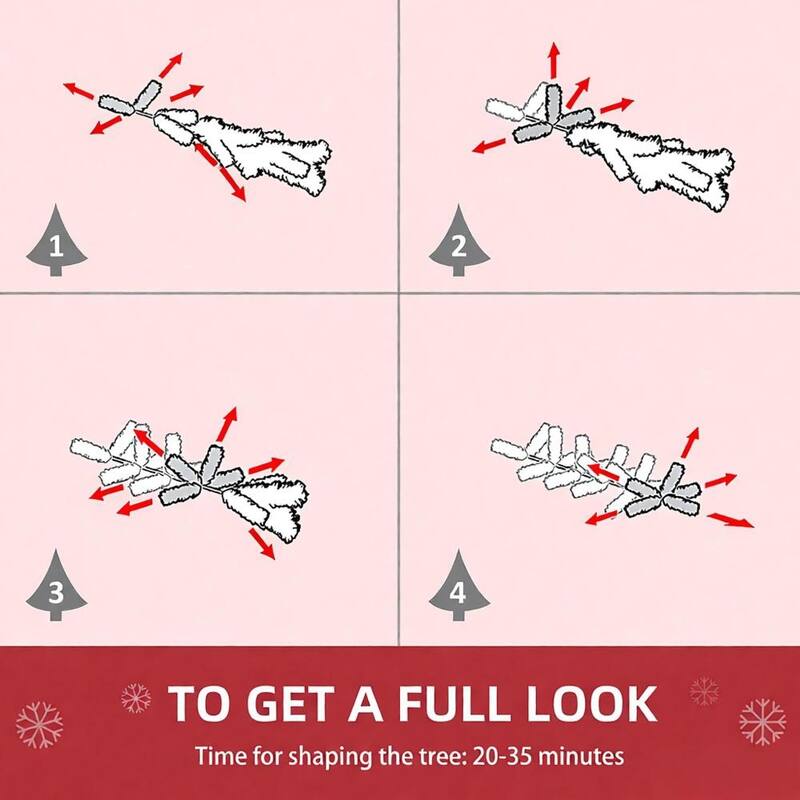 1

2

3

4

TO GET A FULL LOOK

Time for shaping the tree: 20-35 minutes