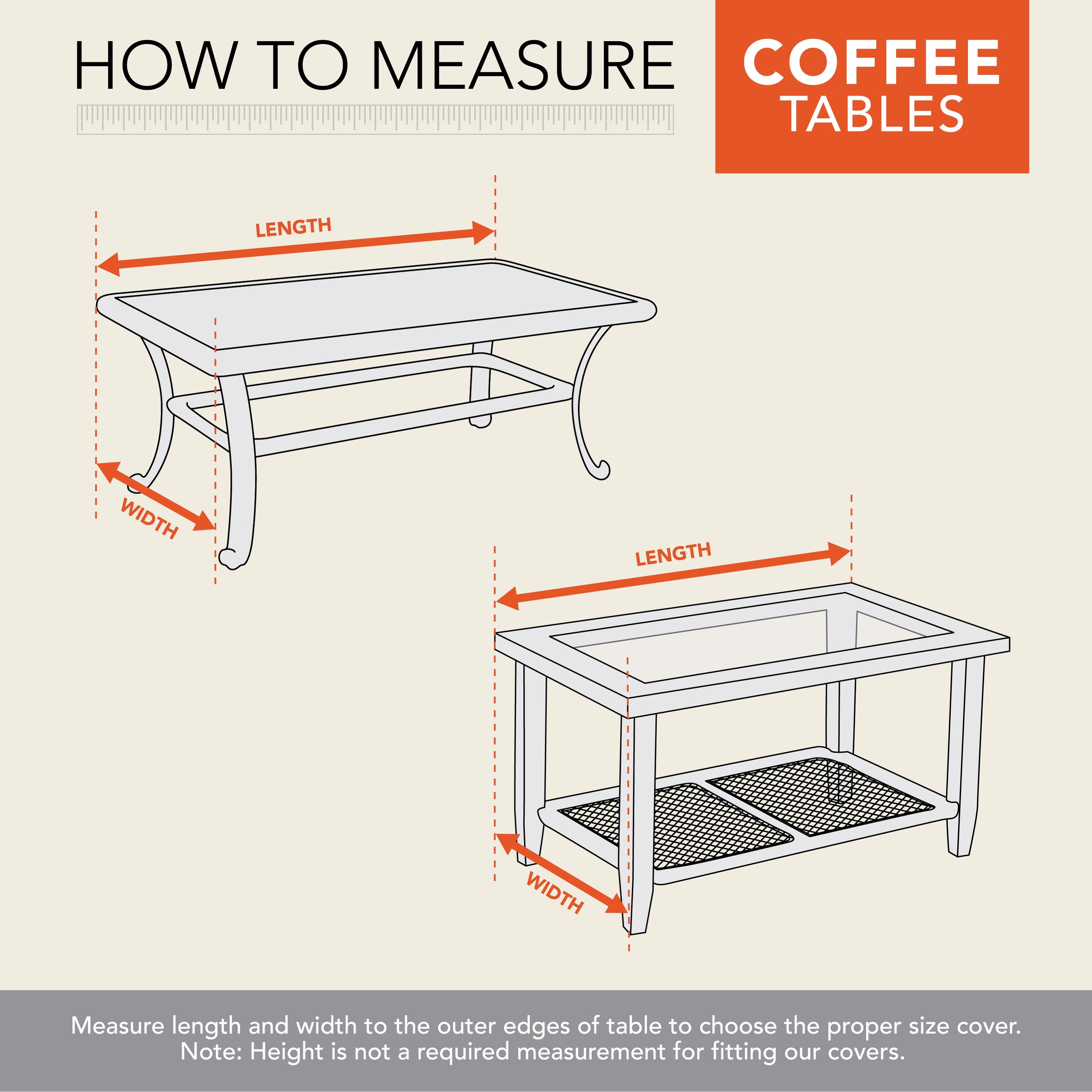 HOW TO MEASURE

COFFEE TABLES

LENGTH

WIDTH

LENGTH

WIDTH

Measure length and width to the outer edges of table to choose the proper size cover. Note: Height is not a required measurement for fitting our covers.