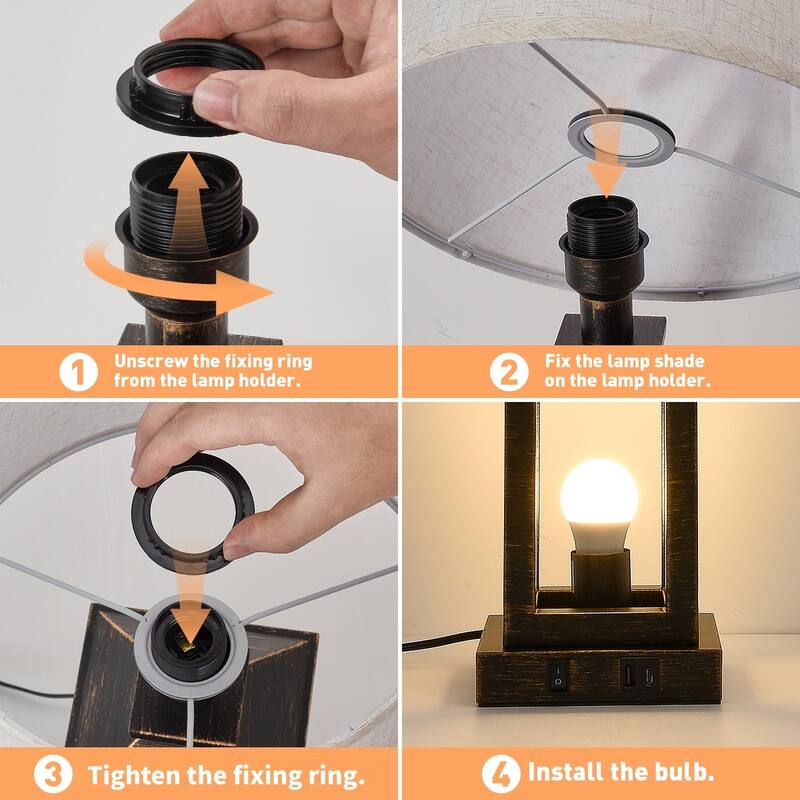 1 Unscrew the fixing ring from the lamp holder.

2 Fix the lamp shade on the lamp holder.

3 Tighten the fixing ring.

4 Install the bulb.