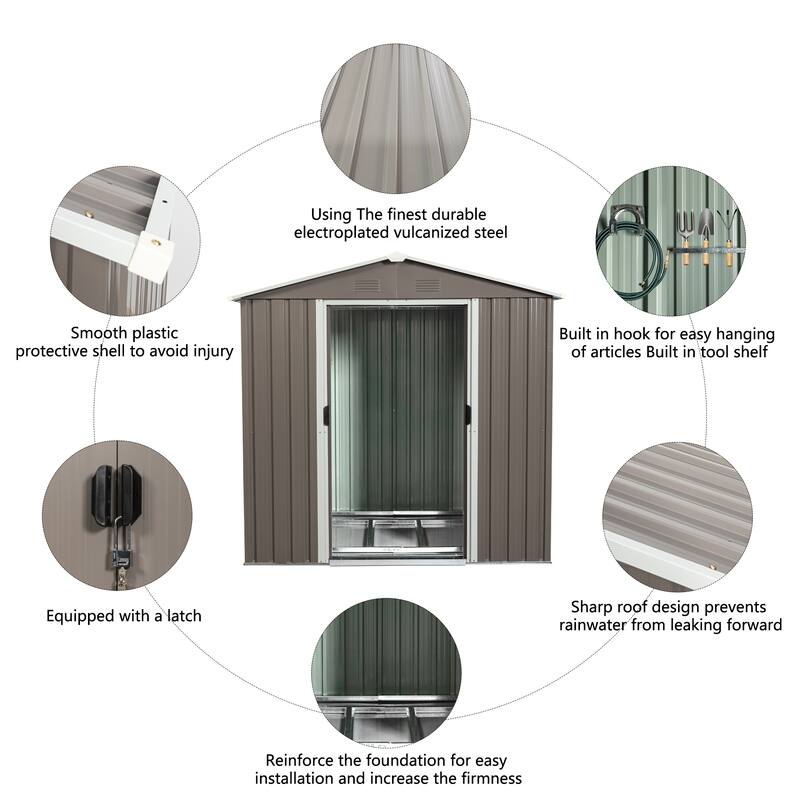 Using The finest durable electroplated vulcanized steel

Smooth plastic protective shell to avoid injury

Built in hook for easy hanging of articles Built in tool shelf

Equipped with a latch

Sharp roof design prevents rainwater from leaking forward

Reinforce the foundation for easy installation and increase the firmness