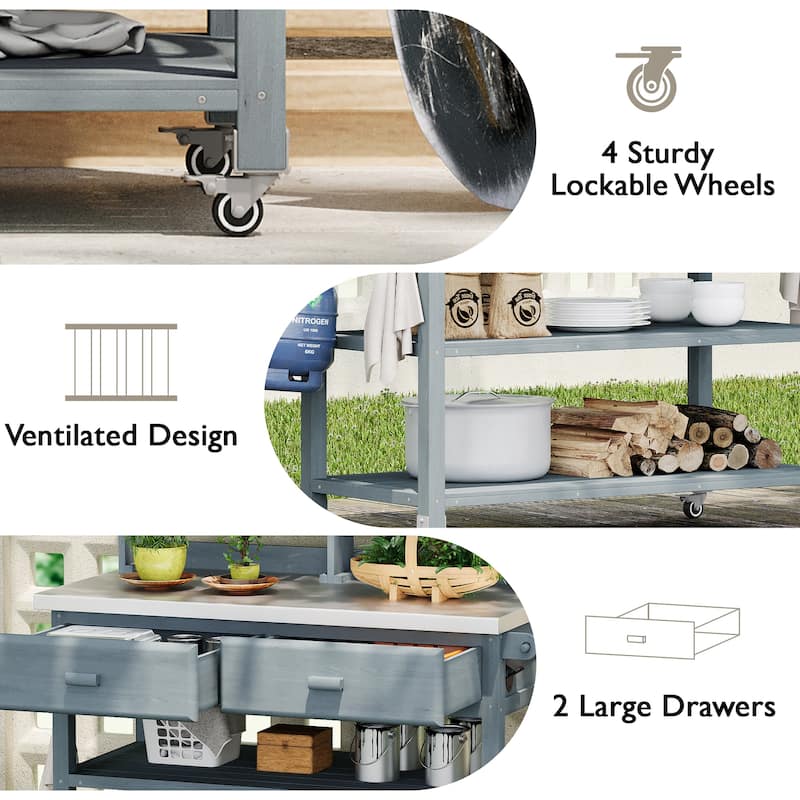 4 Sturdy Lockable Wheels

NITROGEN

NET WEIGHT

Ventilated Design

2 Large Drawers