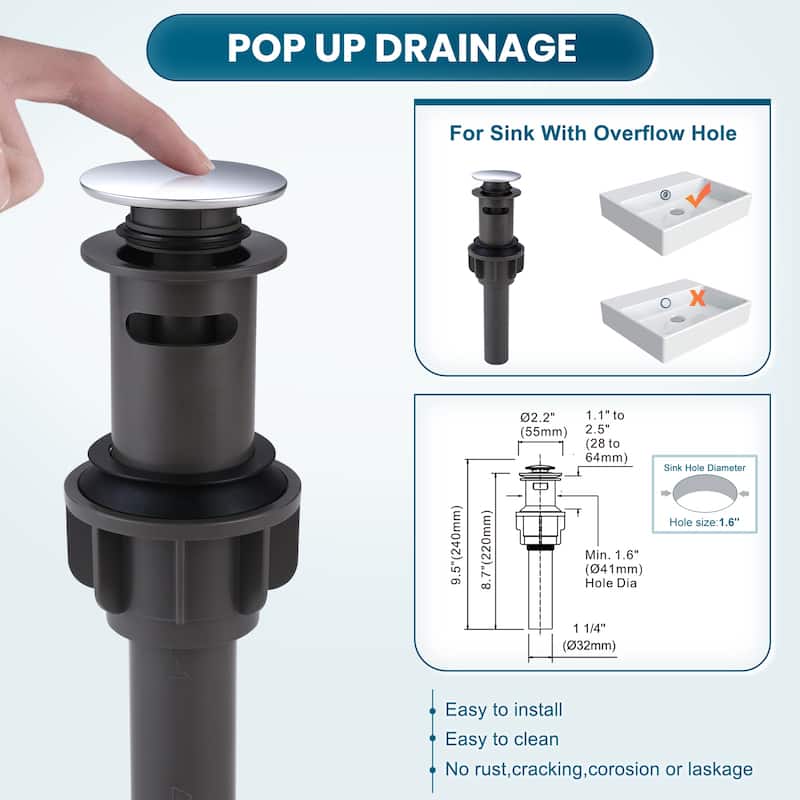 POP UP DRAINAGE

For Sink With Overflow Hole

Ø2.2" (55mm)

1.1" to 2.5" (28 to 64mm)

9.5"(240mm)

8.7"(220mm)

Min. 1.6" (Ø41mm) Hole Dia

1 1/4" (Ø32mm)

Sink Hole Diameter

Hole size:1.6"

Easy to install

Easy to clean

No rust,cracking,corosion or laskage