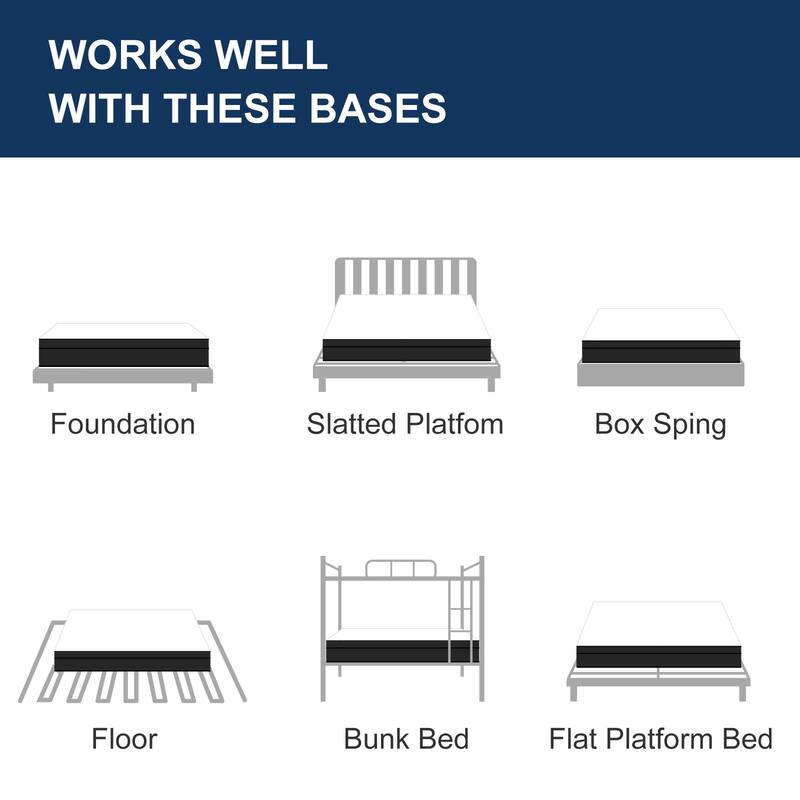 WORKS WELL
WITH THESE BASES

Foundation

Slatted Platfom

Box Sping

Floor

Bunk Bed

Flat Platform Bed