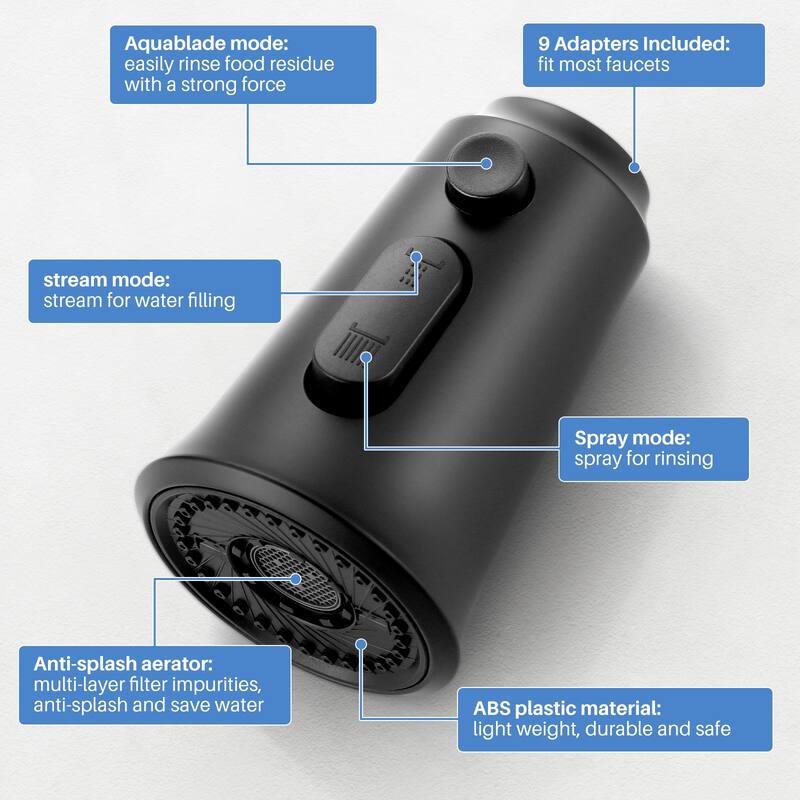 Aquablade mode:
easily rinse food residue with a strong force

9 Adapters Included:
fit most faucets

stream mode:
stream for water filling

Spray mode:
spray for rinsing

Anti-splash aerator:
multi-layer filter impurities, anti-splash and save water

ABS plastic material:
light weight, durable and safe