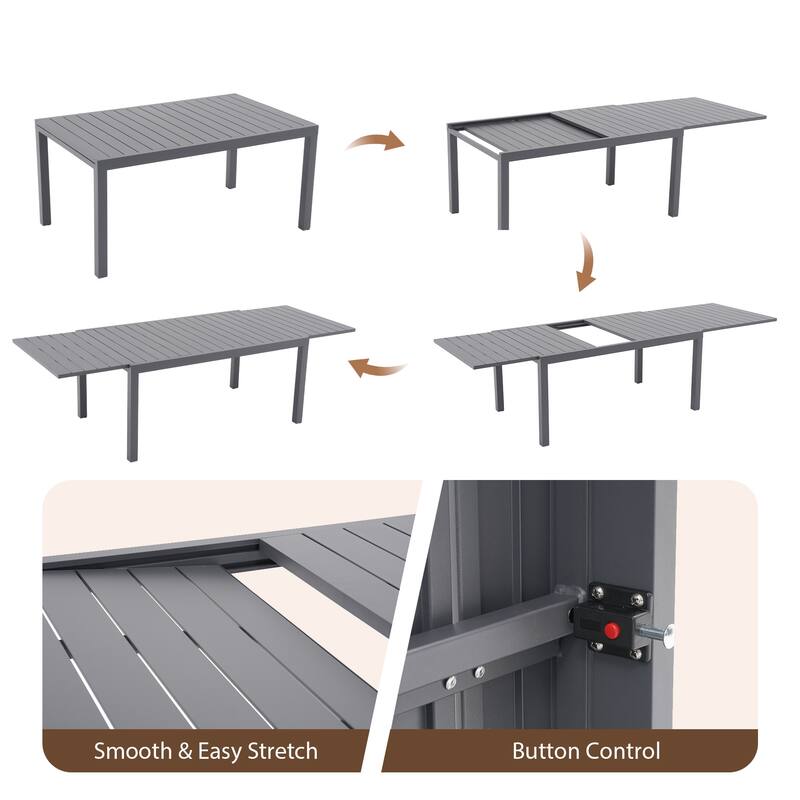 Smooth & Easy Stretch

Button Control