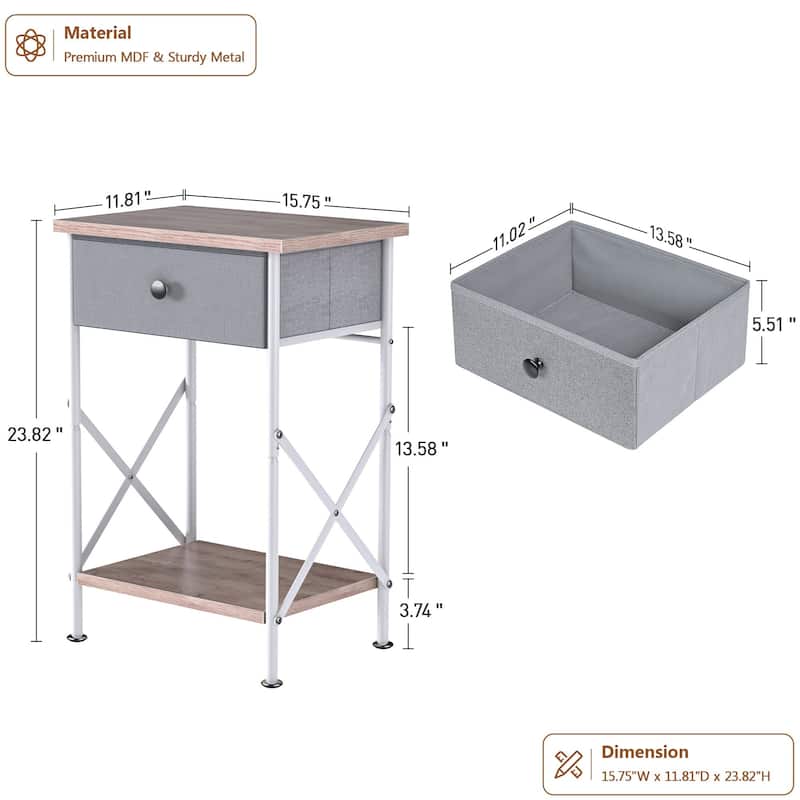 Material
Premium MDF & Sturdy Metal

11.81 "
15.75 "
23.82 "
13.58 "
3.74 "

11.02 "
13.58 "
5.51 "

Dimension
15.75"W x 11.81"D x 23.82"H