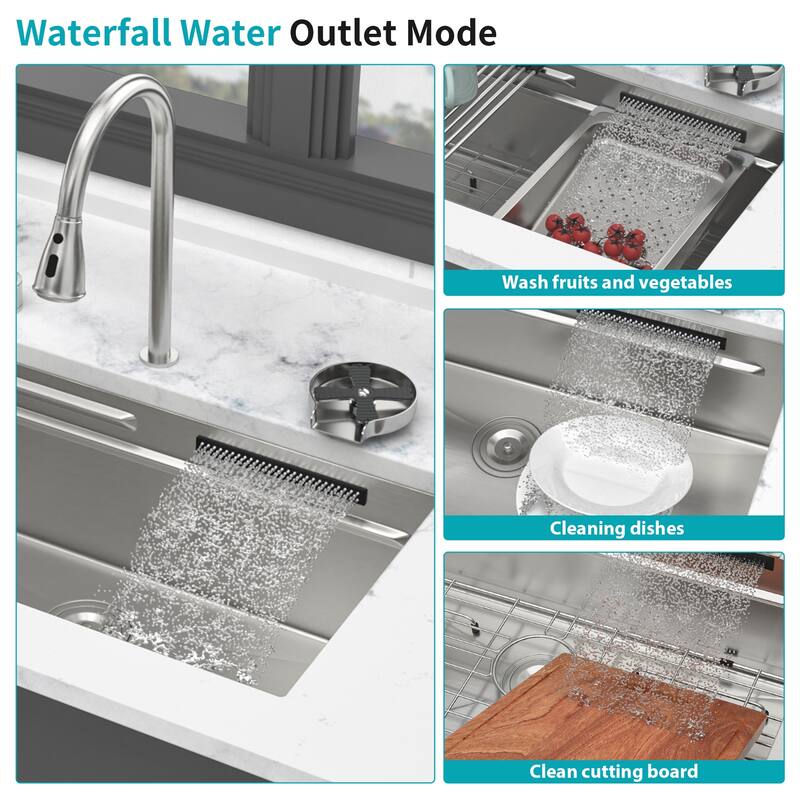 Waterfall Water Outlet Mode

Wash fruits and vegetables

Cleaning dishes

Clean cutting board