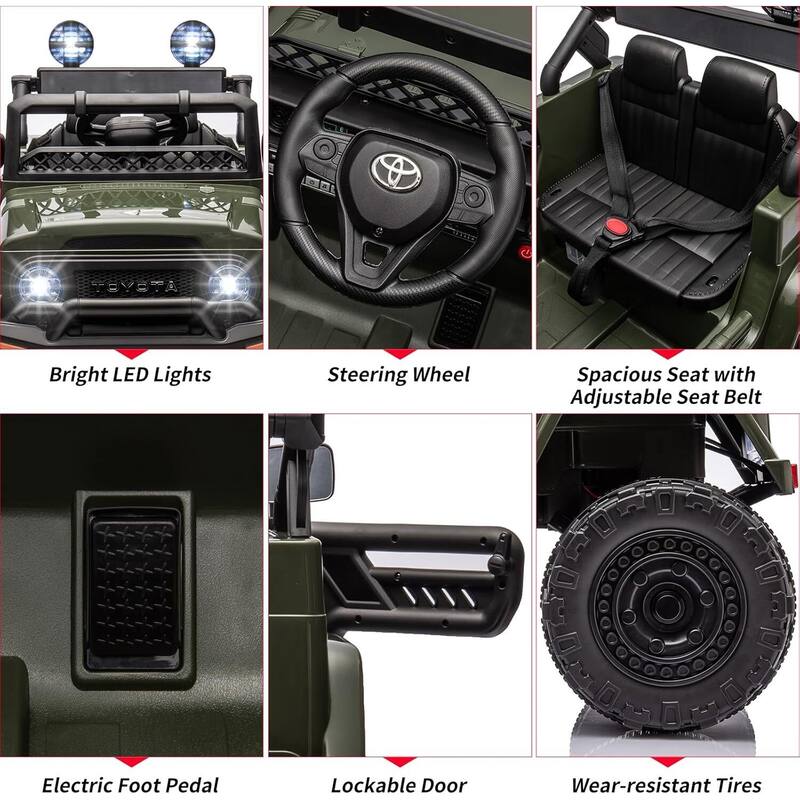 TOYOTA

Bright LED Lights

Steering Wheel

Spacious Seat with Adjustable Seat Belt

Electric Foot Pedal

Lockable Door

Wear-resistant Tires