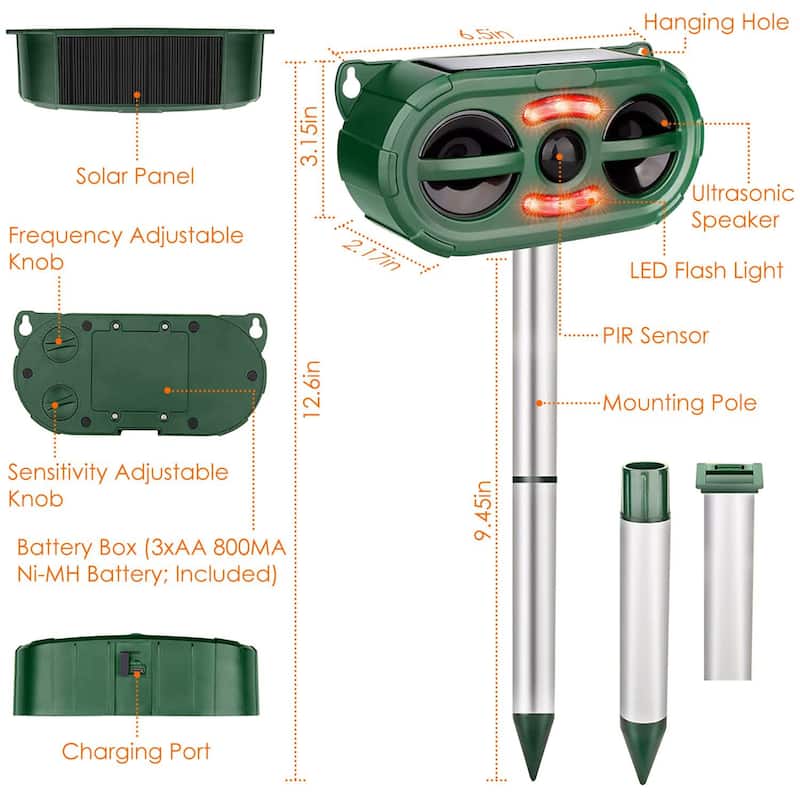 Solar Panel

Frequency Adjustable Knob

Sensitivity Adjustable Knob

Battery Box (3xAA 800MA Ni-MH Battery; Included)

Charging Port

6.5in

Hanging Hole

3.15in

2.17in

12.6in

Ultrasonic Speaker

LED Flash Light

PIR Sensor

Mounting Pole

9.45in