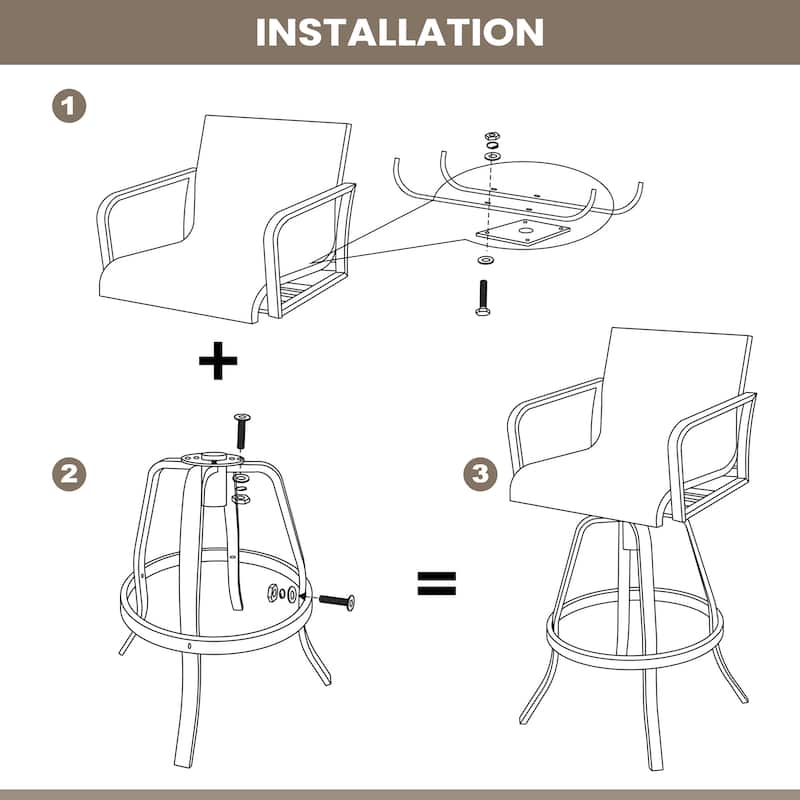 INSTALLATION

1

+

2

=

3