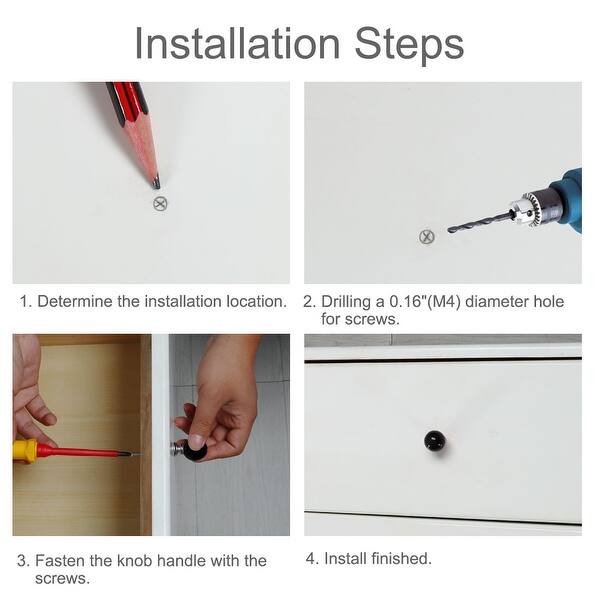 Installation Steps

1. Determine the installation location.

2. Drilling a 0.16"(M4) diameter hole for screws.

3. Fasten the knob handle with the screws.

4. Install finished.