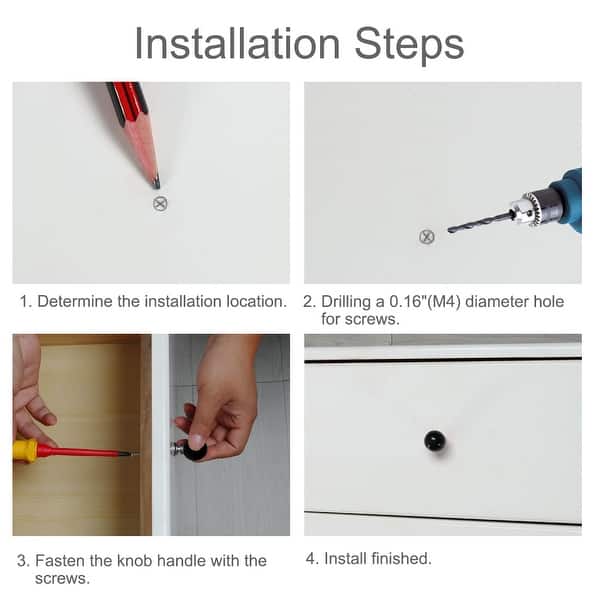 Installation Steps

1. Determine the installation location.

2. Drilling a 0.16"(M4) diameter hole for screws.

3. Fasten the knob handle with the screws.

4. Install finished.