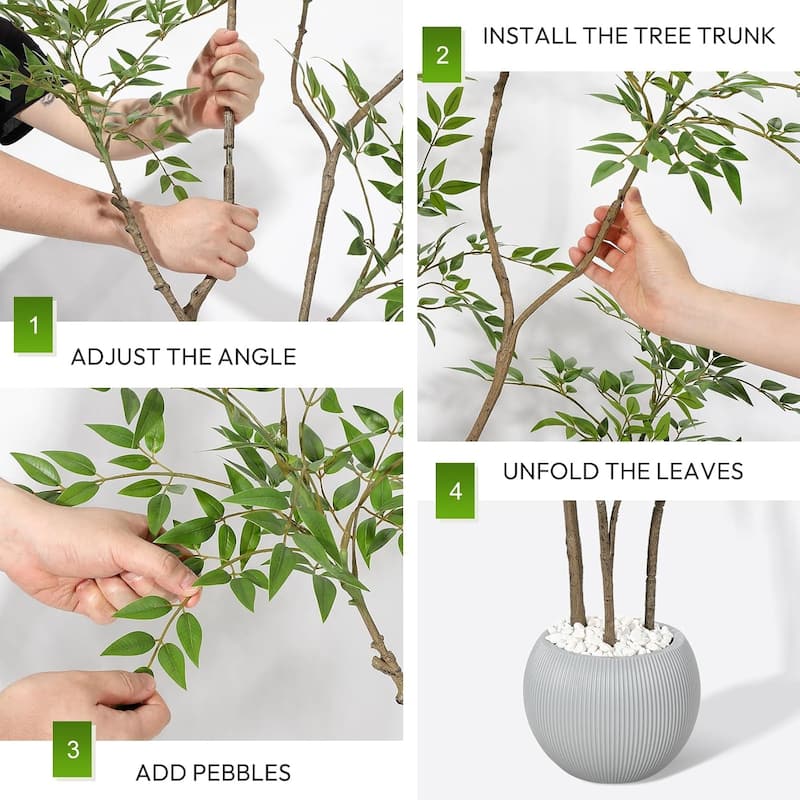 1
ADJUST THE ANGLE

2
INSTALL THE TREE TRUNK

3
ADD PEBBLES

4
UNFOLD THE LEAVES