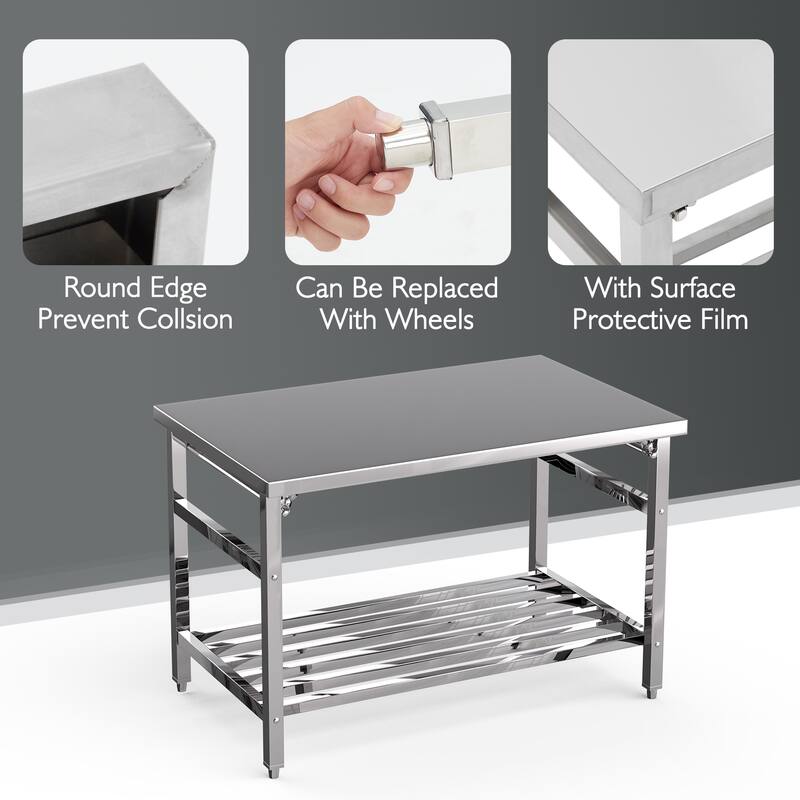 Round Edge
Prevent Collsion

Can Be Replaced
With Wheels

With Surface
Protective Film