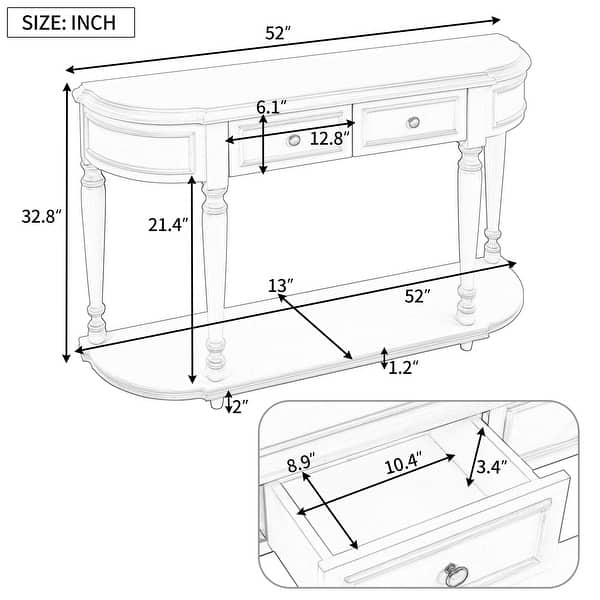 SIZE: INCH

52″

6.1″

12.8″

32.8″

21.4″

13″

52″

1.2″

2″

8.9″

10.4″

3.4″