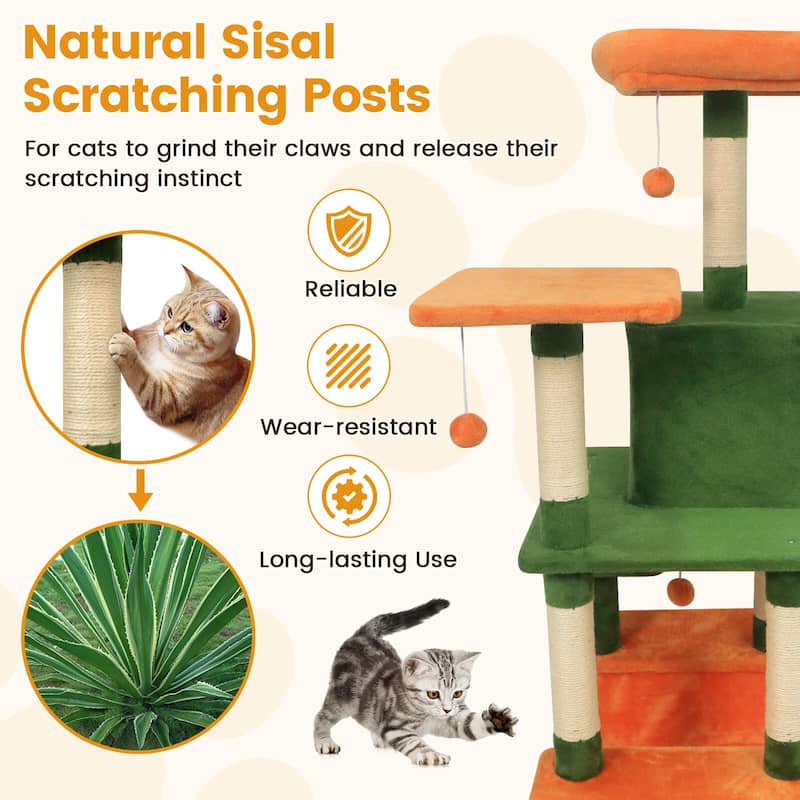 Natural Sisal Scratching Posts

For cats to grind their claws and release their scratching instinct

Reliable

Wear-resistant

Long-lasting Use