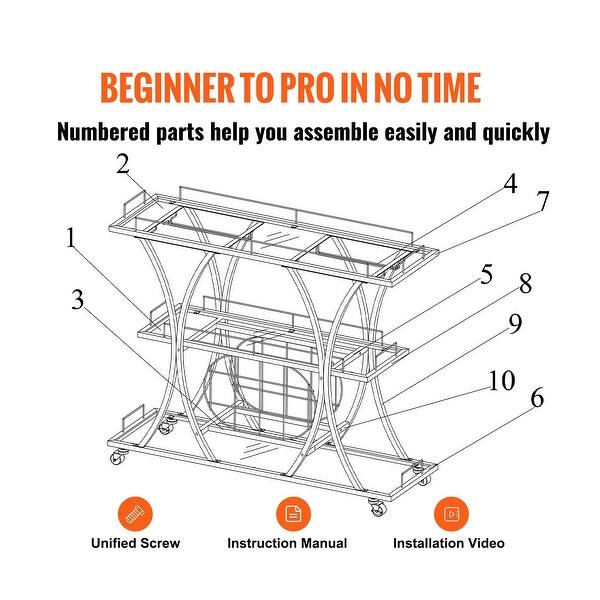 BEGINNER TO PRO IN NO TIME

Numbered parts help you assemble easily and quickly

2
4
7
1
5
8
3
9
10
6

Unified Screw
Instruction Manual
Installation Video