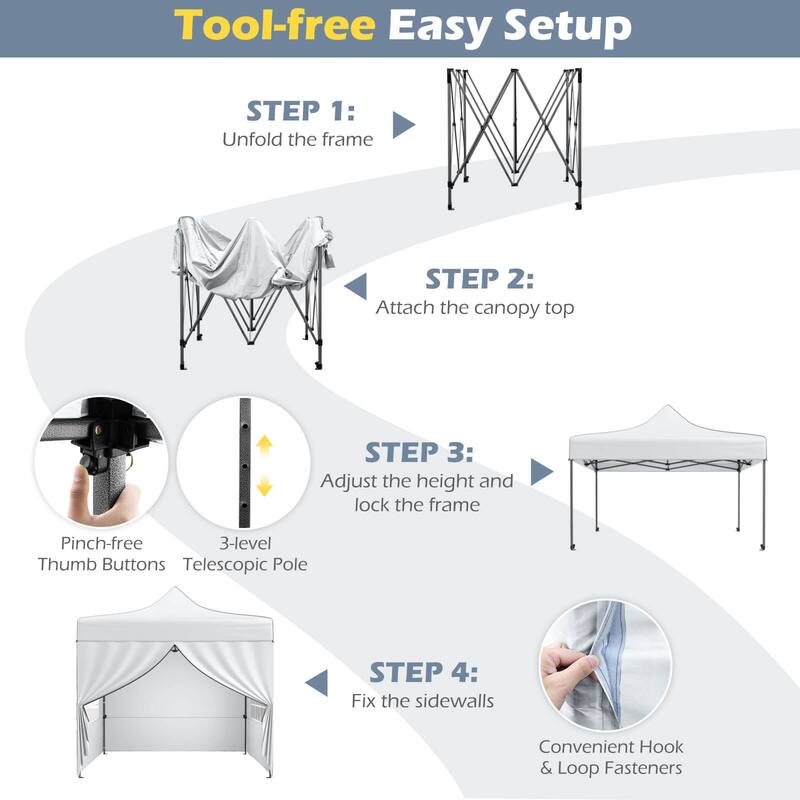 Tool-free Easy Setup

STEP 1:
Unfold the frame

STEP 2:
Attach the canopy top

STEP 3:
Adjust the height and lock the frame

Pinch-free Thumb Buttons

3-level Telescopic Pole

STEP 4:
Fix the sidewalls

Convenient Hook & Loop Fasteners