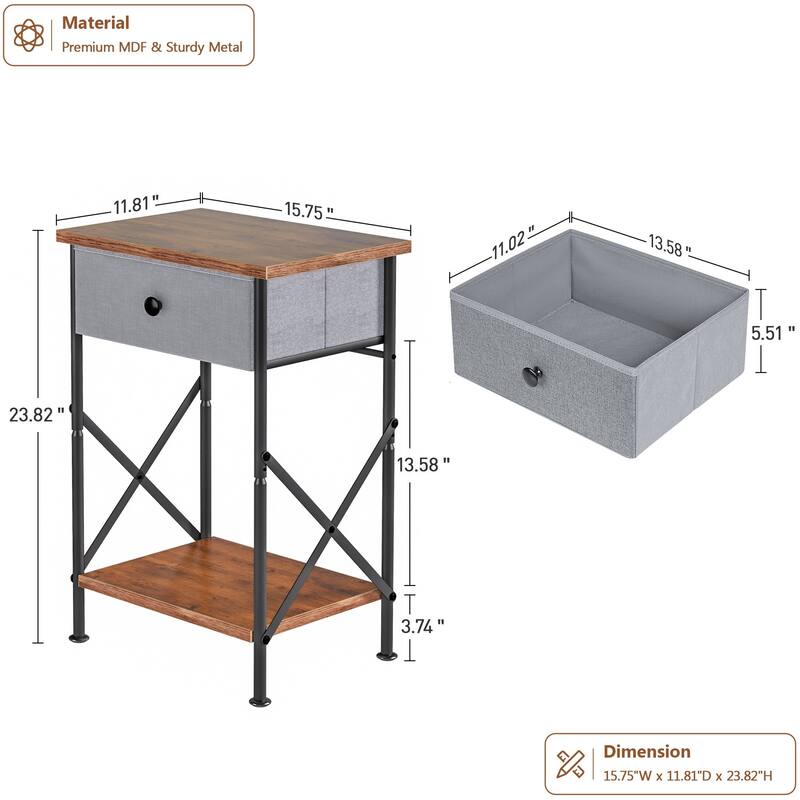 Material
Premium MDF & Sturdy Metal

11.81 "
15.75 "
23.82 "
13.58 "
3.74 "
11.02 "
13.58 "
5.51 "

Dimension
15.75"W x 11.81"D x 23.82"H