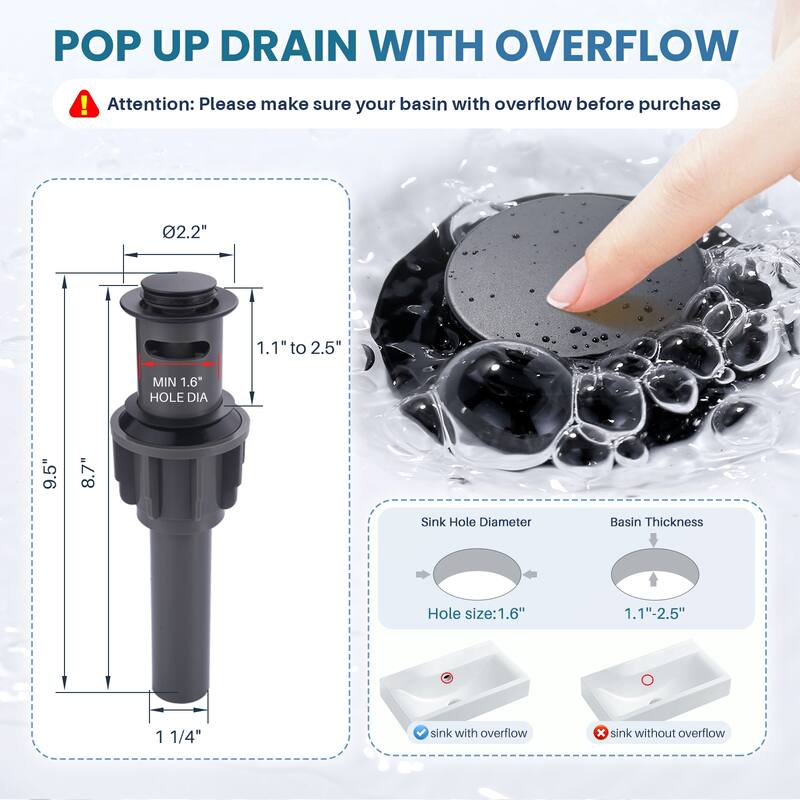 POP UP DRAIN WITH OVERFLOW

Attention: Please make sure your basin with overflow before purchase

Ø2.2"

1.1" to 2.5"

MIN 1.6" HOLE DIA

9.5"

8.7"

1 1/4"

Sink Hole Diameter

Hole size:1.6"

Basin Thickness

1.1"-2.5"

sink with overflow

sink without overflow