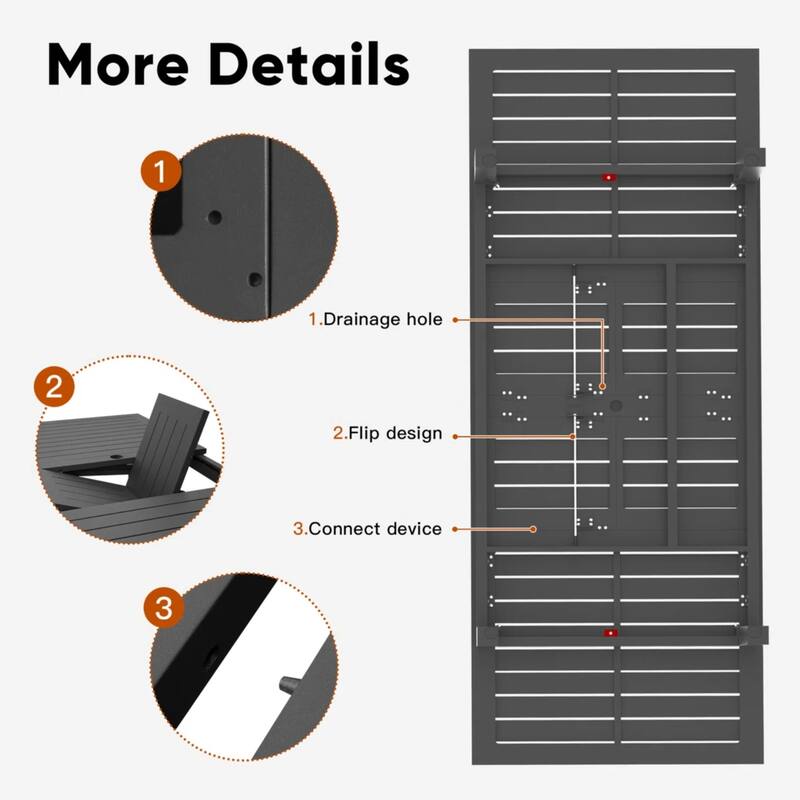 More Details

1

2

3

1.Drainage hole

2.Flip design

3.Connect device