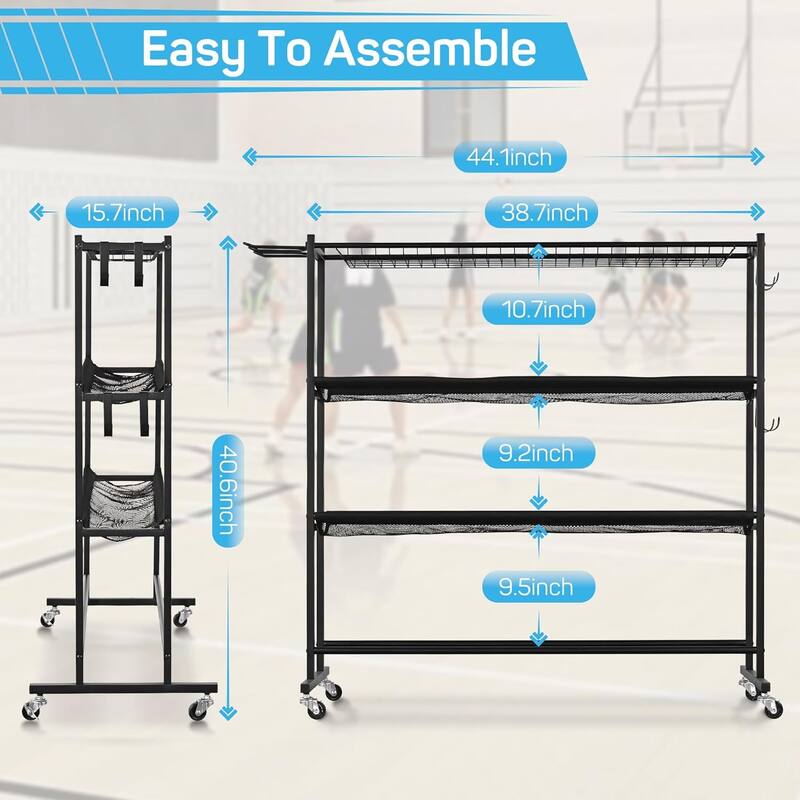 Easy To Assemble

44.1inch

15.7inch

38.7inch

10.7inch

40.6inch

9.2inch

9.5inch