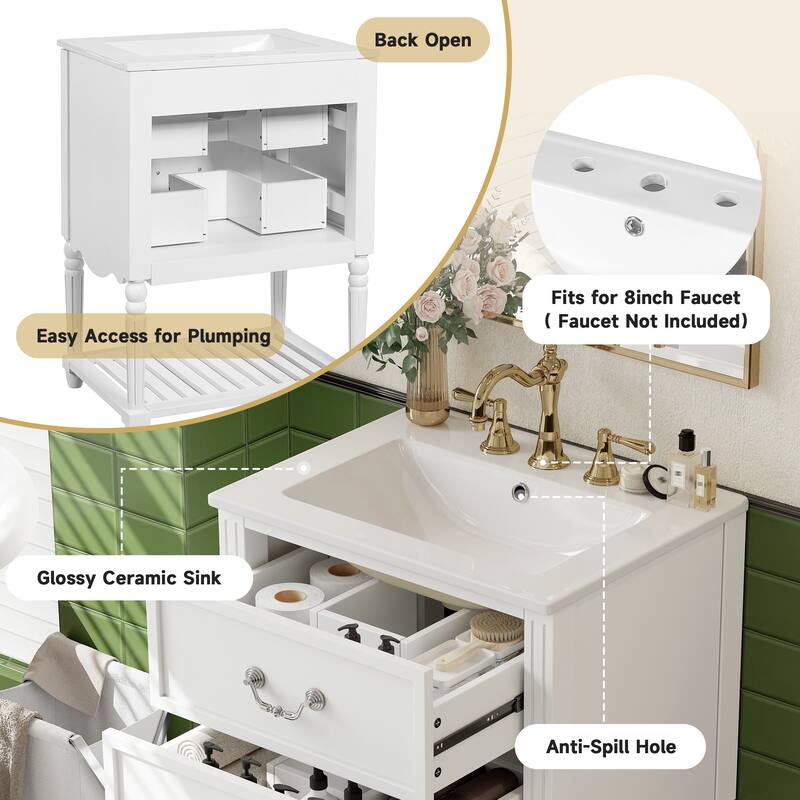 Back Open

Easy Access for Plumping

Fits for 8inch Faucet
( Faucet Not Included)

Glossy Ceramic Sink

Anti-Spill Hole