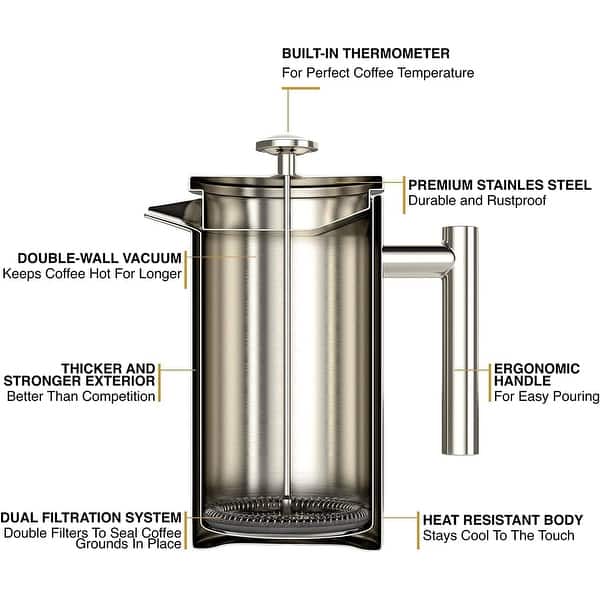 BUILT-IN THERMOMETER
For Perfect Coffee Temperature

PREMIUM STAINLES STEEL
Durable and Rustproof

DOUBLE-WALL VACUUM
Keeps Coffee Hot For Longer

THICKER AND STRONGER EXTERIOR
Better Than Competition

ERGONOMIC HANDLE
For Easy Pouring

DUAL FILTRATION SYSTEM
Double Filters To Seal Coffee Grounds In Place

HEAT RESISTANT BODY
Stays Cool To The Touch