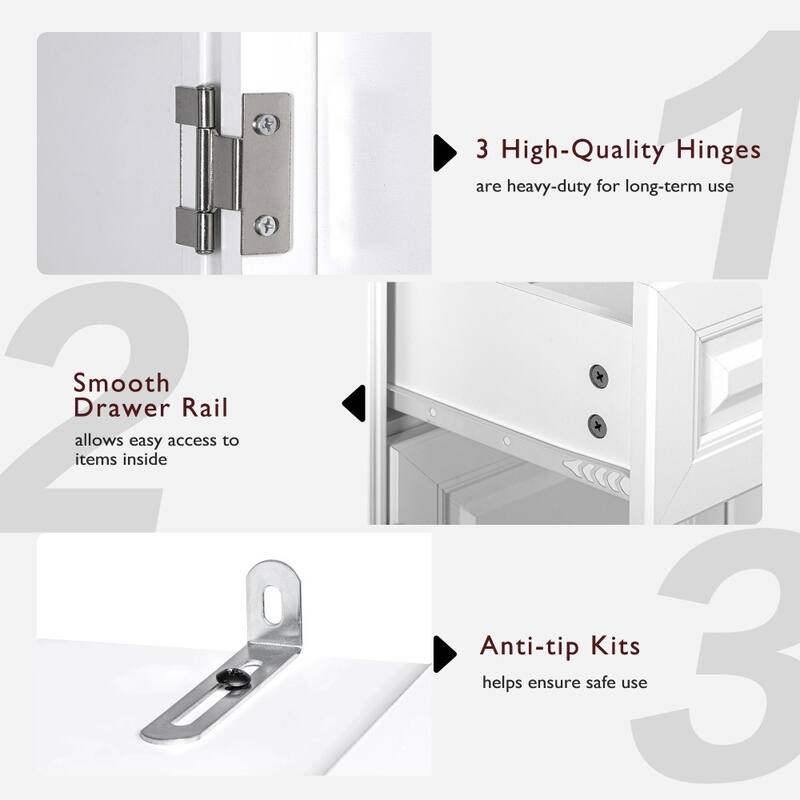 1

3 High-Quality Hinges
are heavy-duty for long-term use

2

Smooth Drawer Rail
allows easy access to items inside

3

Anti-tip Kits
helps ensure safe use