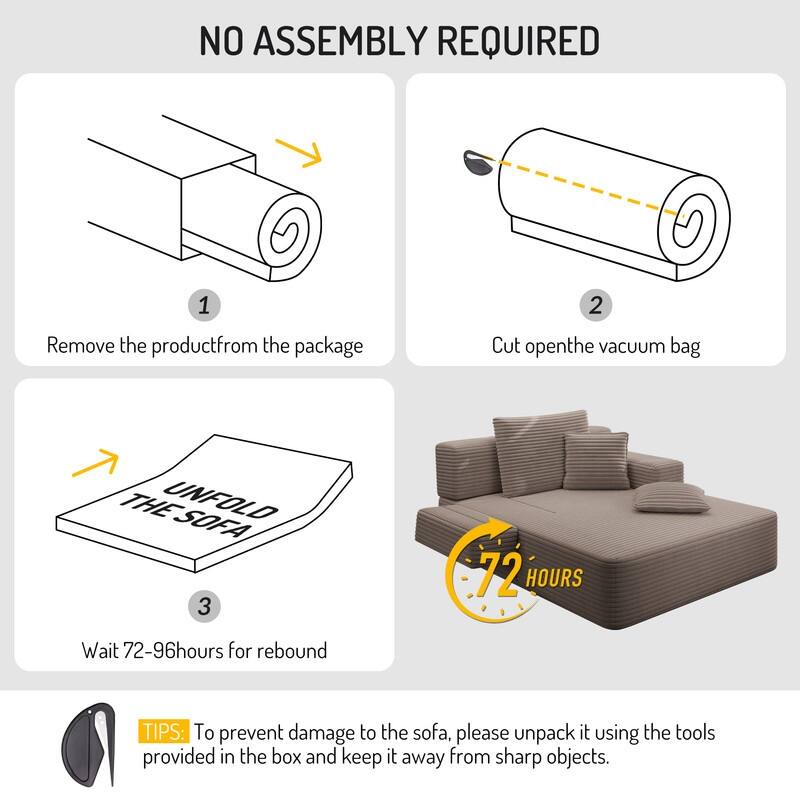 NO ASSEMBLY REQUIRED

1

Remove the productfrom the package

2

Cut openthe vacuum bag

UNFOLD THE SOFA

3

Wait 72-96hours for rebound

72 HOURS

TIPS: To prevent damage to the sofa, please unpack it using the tools provided in the box and keep it away from sharp objects.