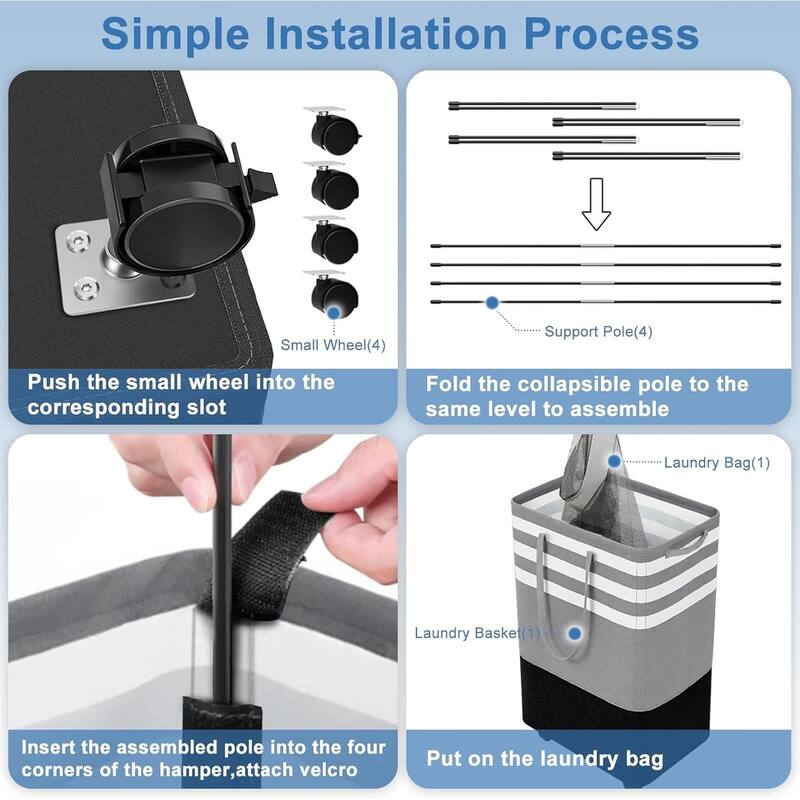 Simple Installation Process

Small Wheel(4)

Push the small wheel into the corresponding slot

Support Pole(4)

Fold the collapsible pole to the same level to assemble

Insert the assembled pole into the four corners of the hamper,attach velcro

Laundry Bag(1)

Laundry Basket(1)

Put on the laundry bag