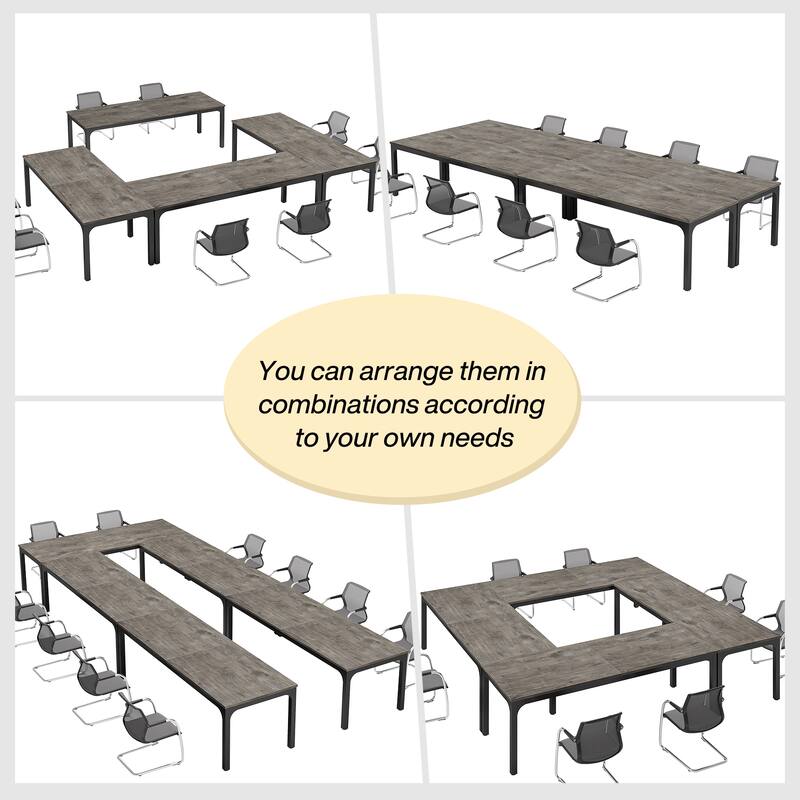 You can arrange them in combinations according to your own needs