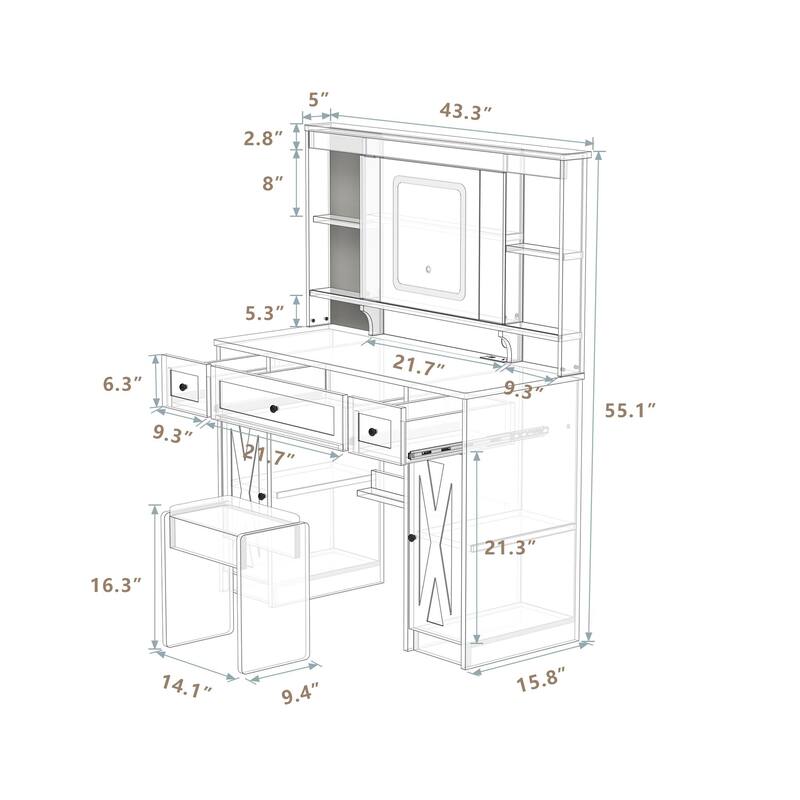 5″
43.3″
2.8″
8″
5.3″
21.7″
9.3″
6.3″
9.3″
21.7″
55.1″
21.3″
16.3″
14.1″
9.4″
15.8″