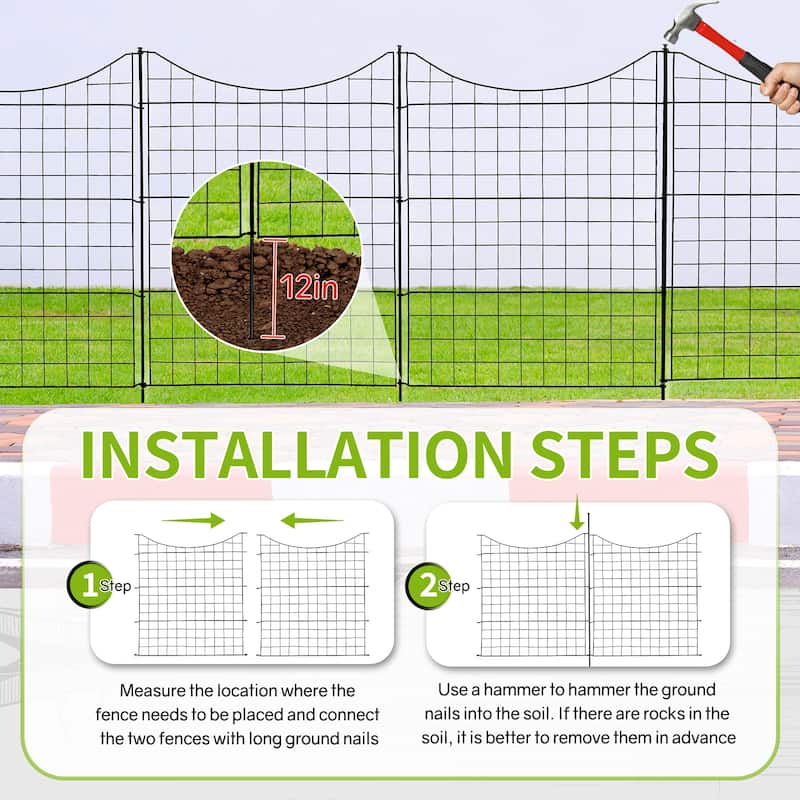 12in

INSTALLATION STEPS

1 Step

Measure the location where the fence needs to be placed and connect the two fences with long ground nails

2 Step

Use a hammer to hammer the ground nails into the soil. If there are rocks in the soil, it is better to remove them in advance