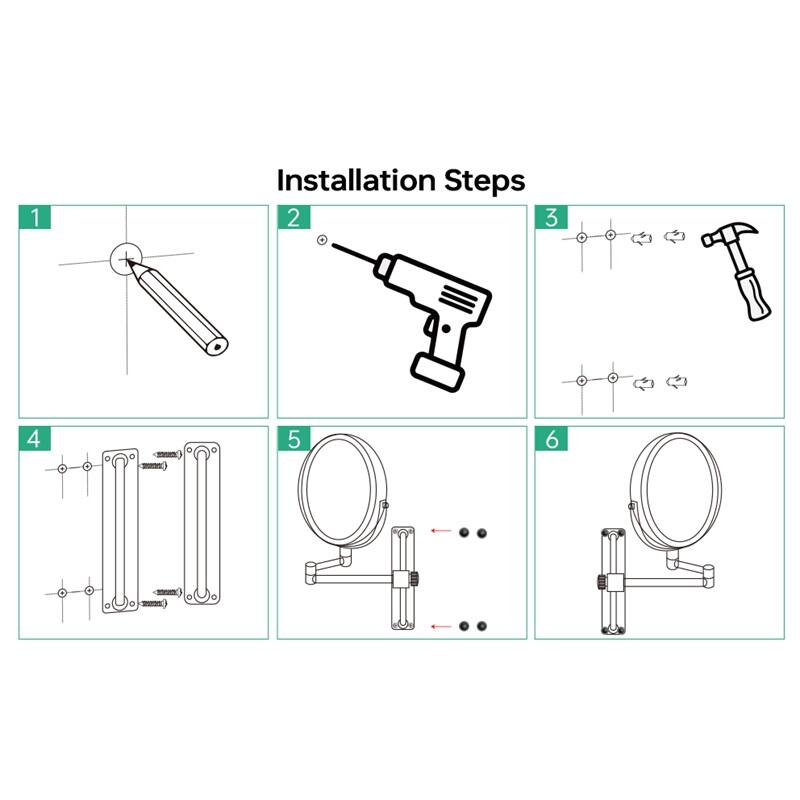 Installation Steps

1

2

3

4

5

6