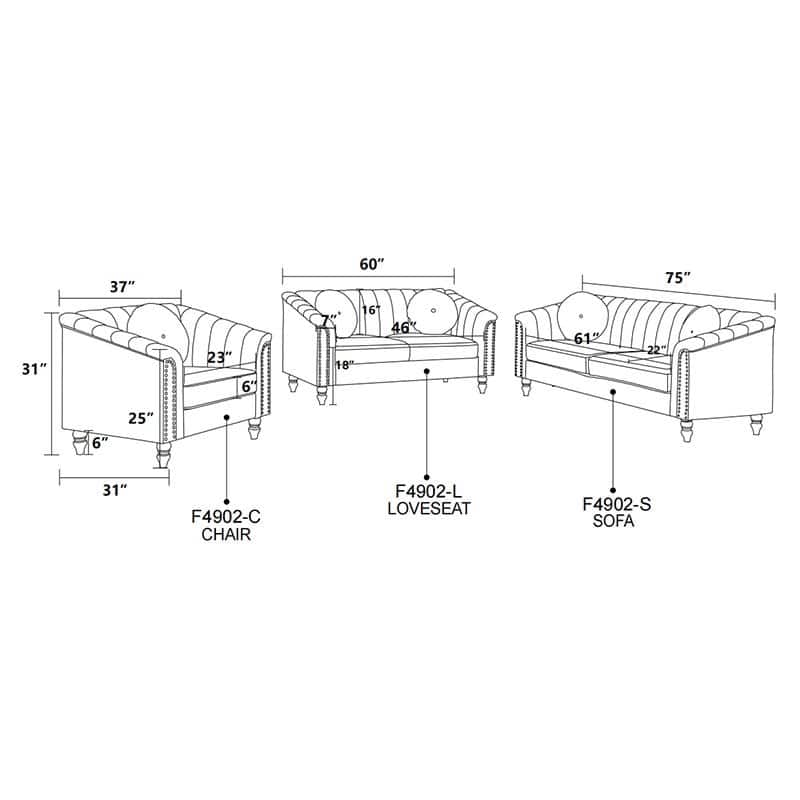 37″
31″
23″
6″
25″
6″
31″
F4902-C
CHAIR

60″
7″
16″
46″
18″
F4902-L
LOVESEAT

75″
61″
22″
F4902-S
SOFA