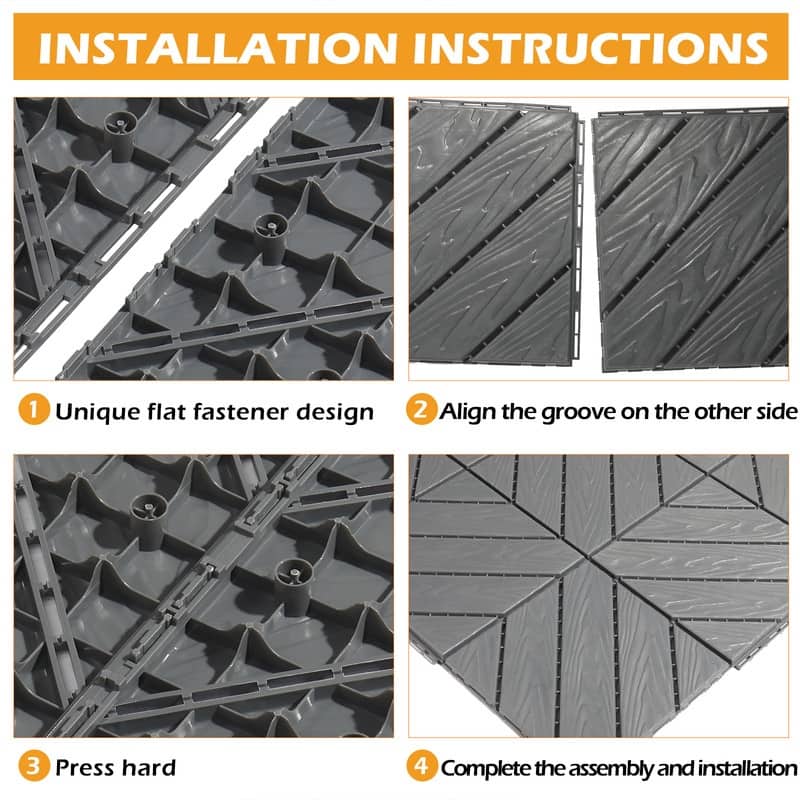 INSTALLATION INSTRUCTIONS

1 Unique flat fastener design

2 Align the groove on the other side

3 Press hard

4 Complete the assembly and installation