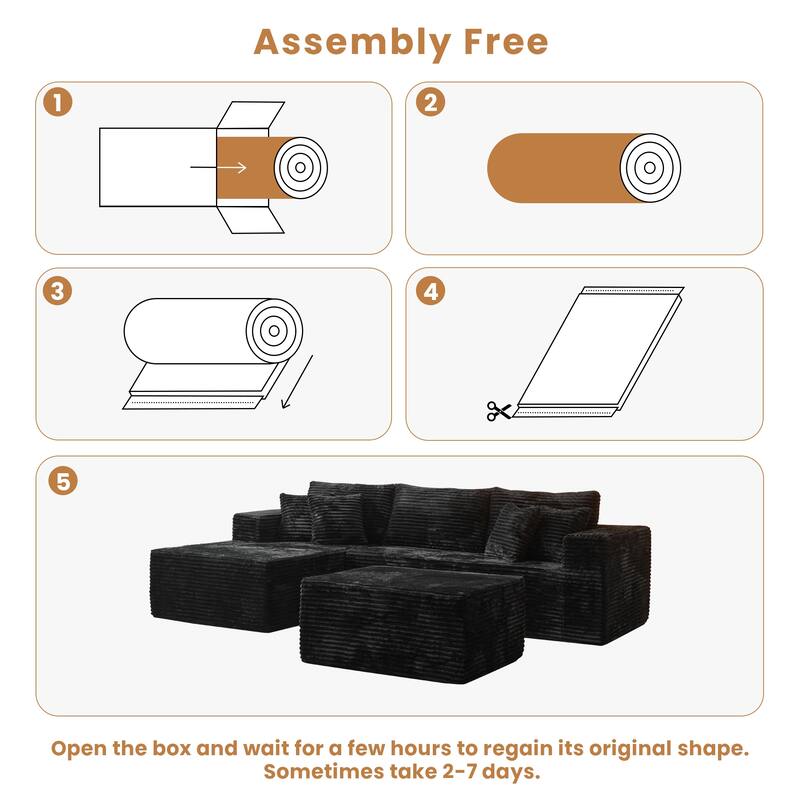 Assembly Free

1

2

3

4

5

Open the box and wait for a few hours to regain its original shape. Sometimes take 2-7 days.