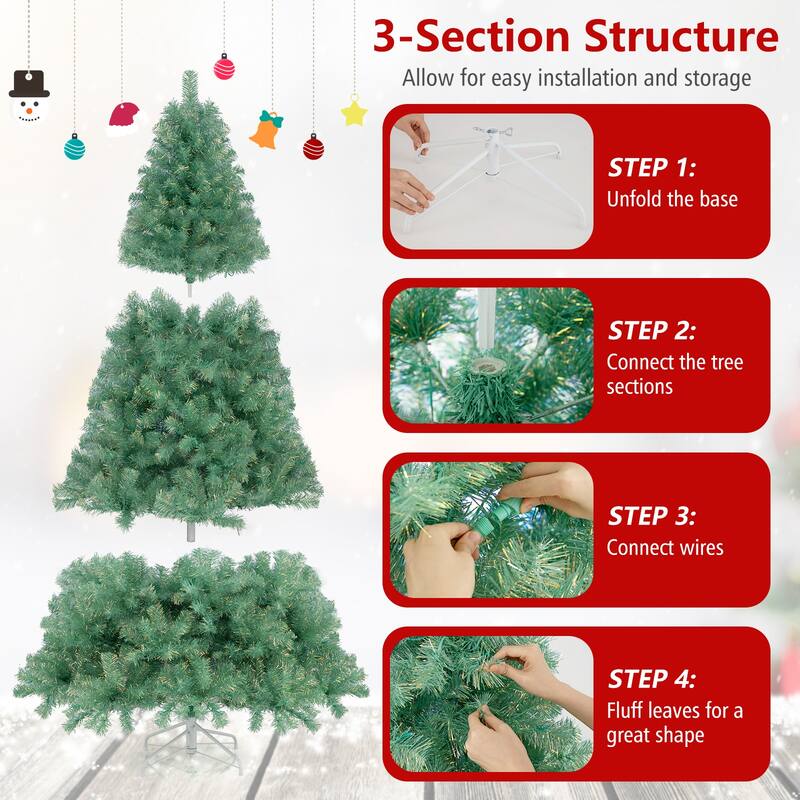 3-Section Structure

Allow for easy installation and storage

STEP 1:
Unfold the base

STEP 2:
Connect the tree sections

STEP 3:
Connect wires

STEP 4:
Fluff leaves for a great shape