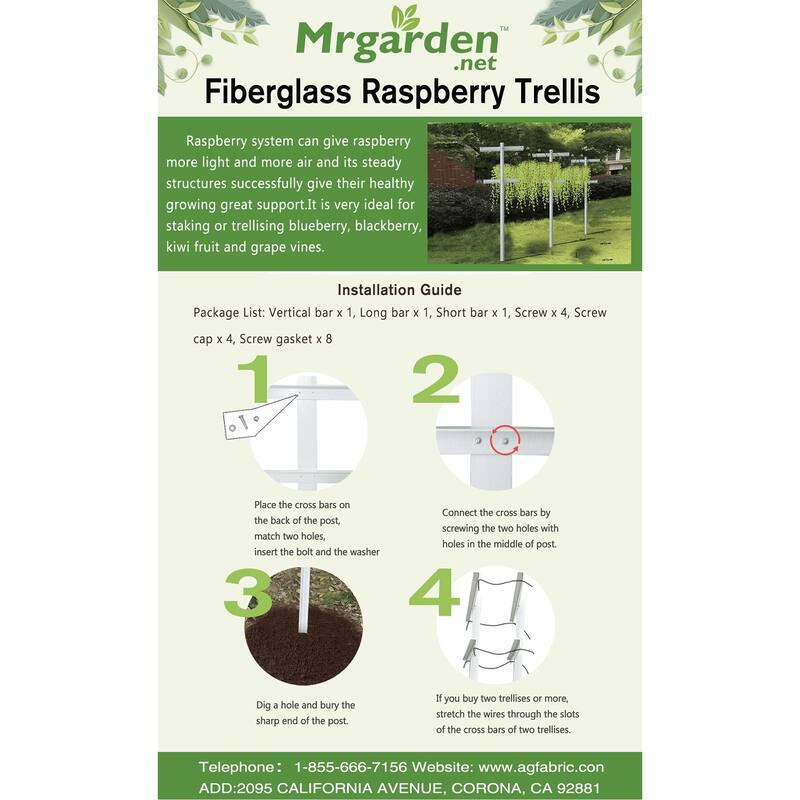 Mrgarden™
.net

Fiberglass Raspberry Trellis

Raspberry system can give raspberry more light and more air and its steady structures successfully give their healthy growing great support.It is very ideal for staking or trellising blueberry, blackberry, kiwi fruit and grape vines.

Installation Guide

Package List: Vertical bar x 1, Long bar x 1, Short bar x 1, Screw x 4, Screw cap x 4, Screw gasket x 8

1

Place the cross bars on the back of the post, match two holes, insert the bolt and the washer

2

Connect the cross bars by screwing the two holes with holes in the middle of post.

3

Dig a hole and bury the sharp end of the post.

4

If you buy two trellises or more, stretch the wires through the slots of the cross bars of two trellises.

Telephone: 1-855-666-7156 Website: www.agfabric.con
ADD:2095 CALIFORNIA AVENUE, CORONA, CA 92881