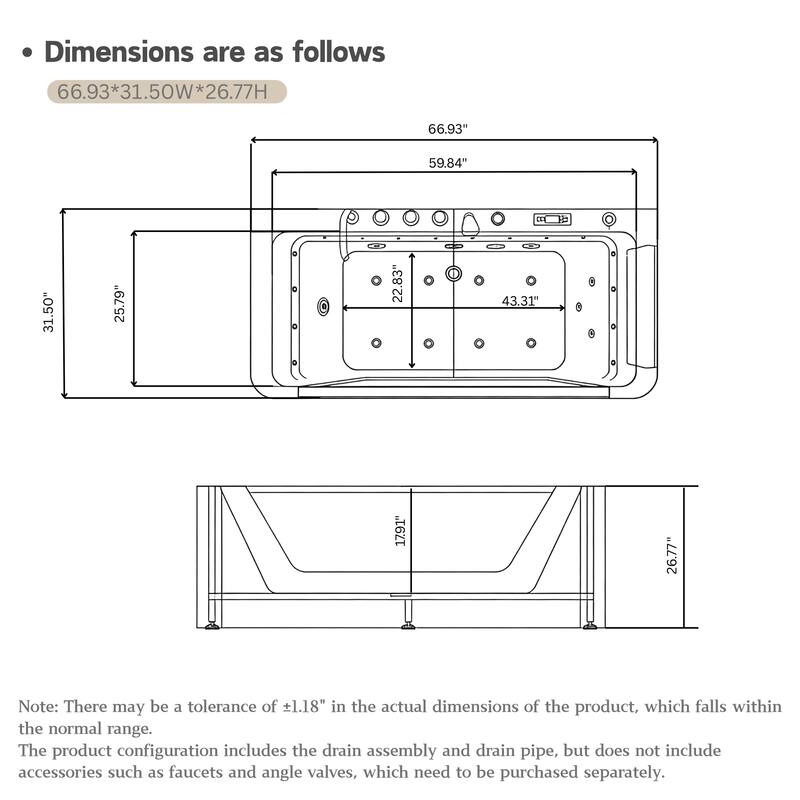 • Dimensions are as follows

66.93*31.50W*26.77H

66.93"

59.84"

31.50"

25.79"

22.83"

43.31"

17.91"

26.77"

Note: There may be a tolerance of ±1.18" in the actual dimensions of the product, which falls within the normal range.
The product configuration includes the drain assembly and drain pipe, but does not include accessories such as faucets and angle valves, which need to be purchased separately.