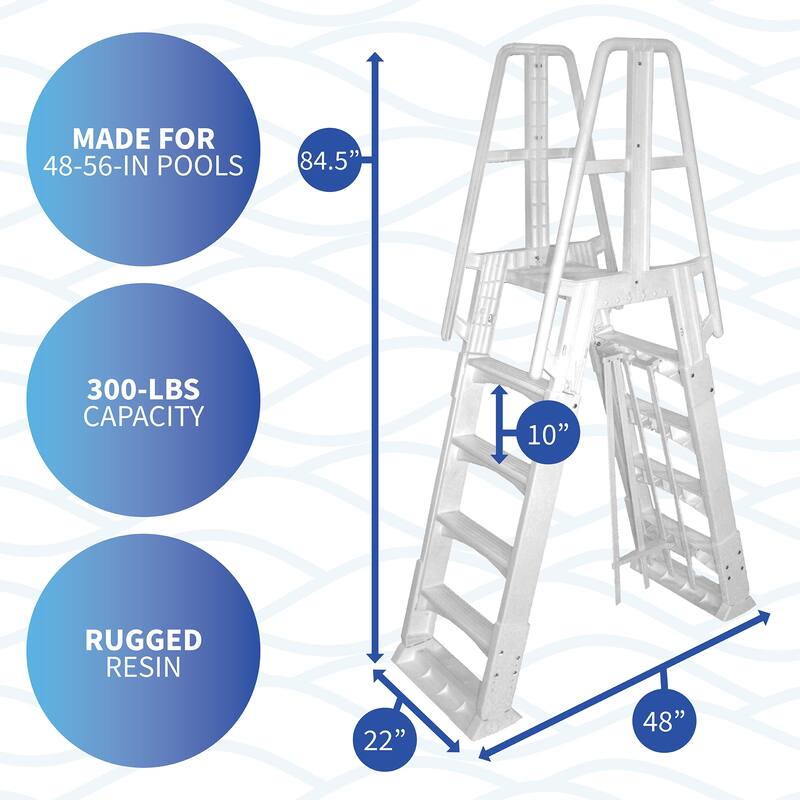 MADE FOR
48-56-IN POOLS

300-LBS
CAPACITY

RUGGED
RESIN

84.5”

10”

22”

48”