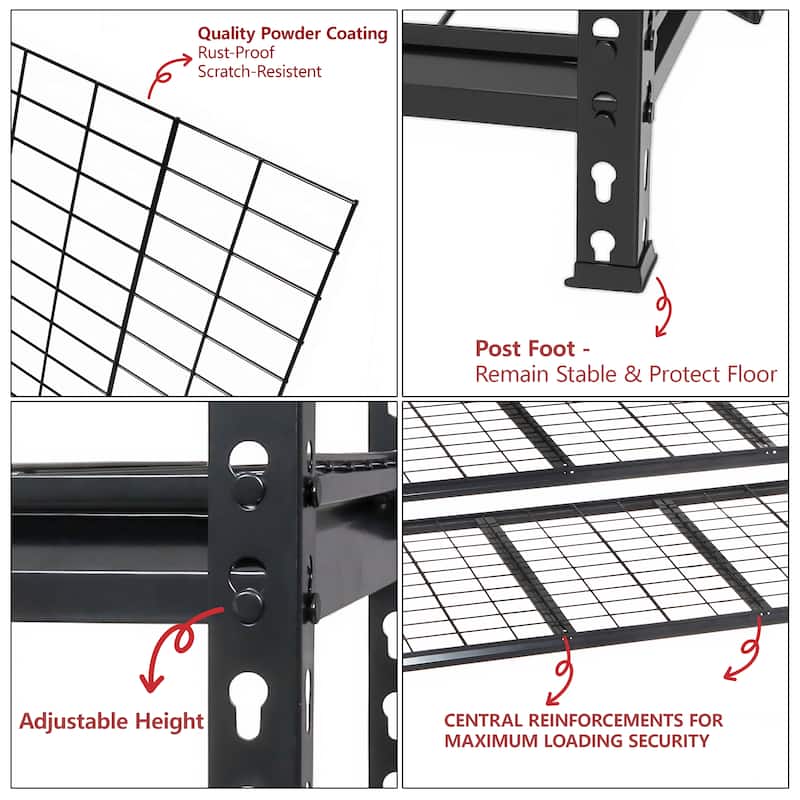 Quality Powder Coating
Rust-Proof
Scratch-Resistent

Post Foot -
Remain Stable & Protect Floor

Adjustable Height

CENTRAL REINFORCEMENTS FOR MAXIMUM LOADING SECURITY